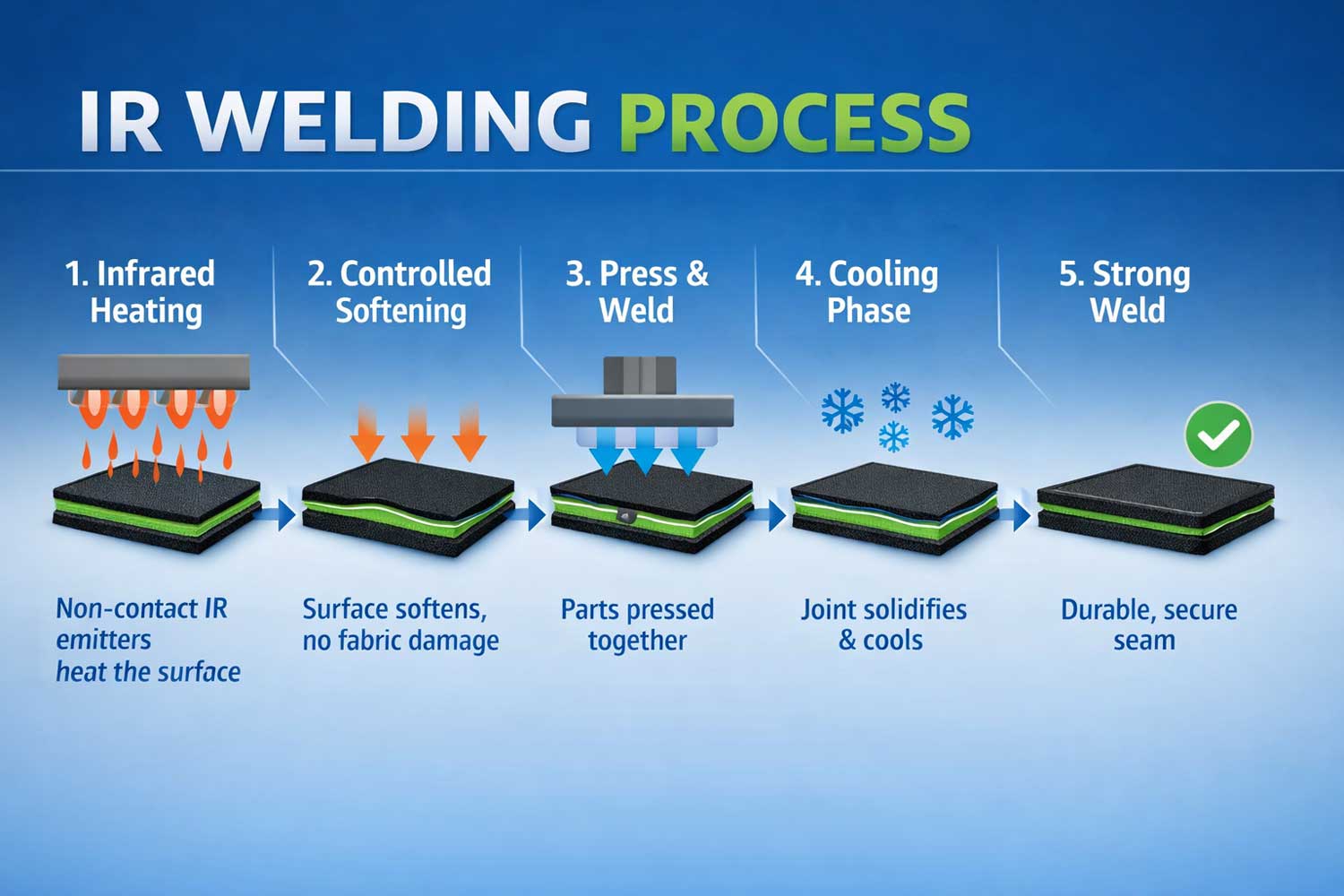 IR WELDING PROCESS

1. Infrared Heating

Non-contact IR emitters heat the surface

2. Controlled Softening

Surface softens, no fabric damage

3. Press & Weld

Parts pressed together

4. Cooling Phase

Joint solidifies & cools

5. Strong Weld

Durable, secure seam